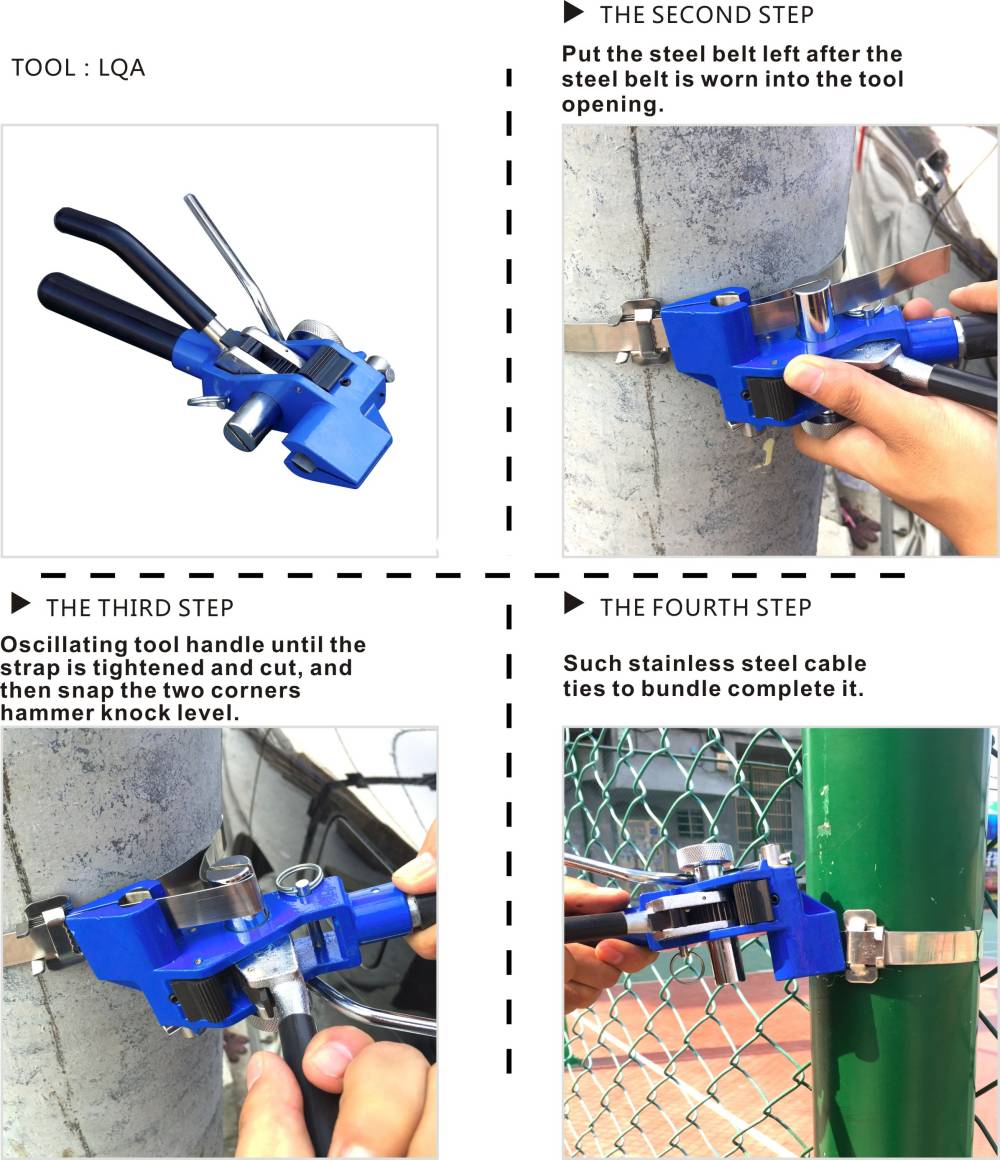 TOOL : LQA

▶ THE SECOND STEP

Put the steel belt left after the steel belt is worn into the tool opening.

▶ THE THIRD STEP

Oscillating tool handle until the strap is tightened and cut, and then snap the two corners hammer knock level.

▶ THE FOURTH STEP

Such stainless steel cable ties to bundle complete it.